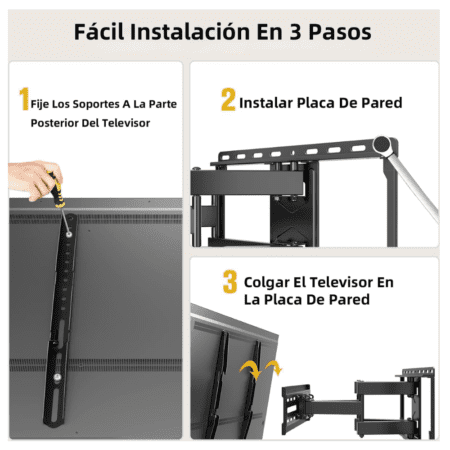 Fácil Instalación En 3 Pasos

1 Fije Los Soportes A La Parte Posterior Del Televisor

2 Instalar Placa De Pared

3 Colgar El Televisor En La Placa De Pared